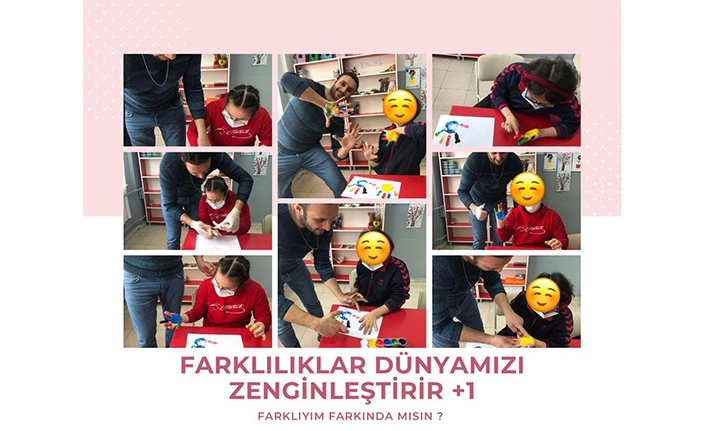 FARKLILIKLAR DÜNYAMIZI ZENGİNLEŞTİRİR +1

FARKLIYIM FARKINDA MISIN ?